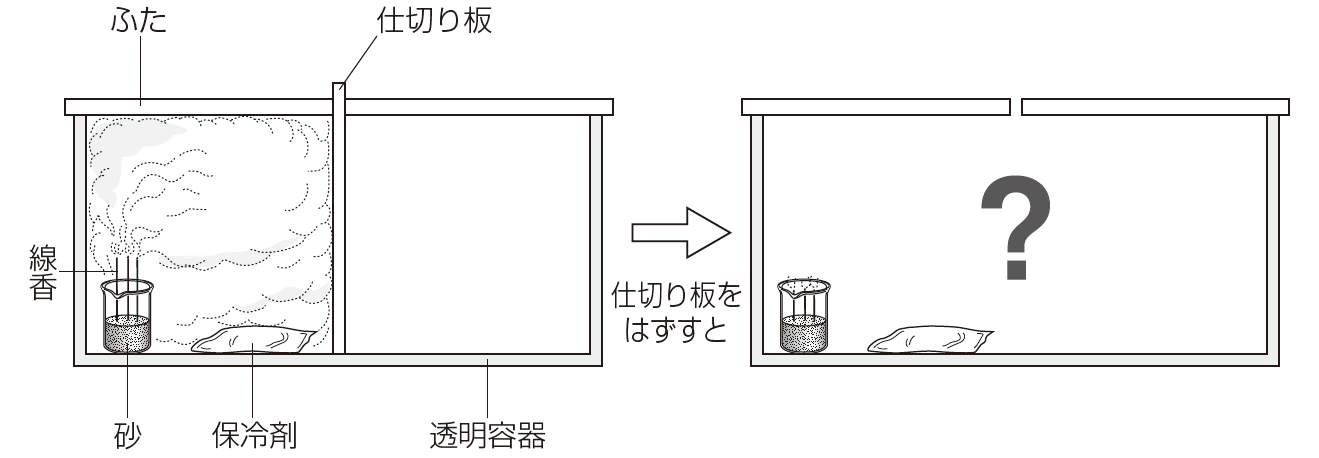 ふた

仕切り板

線香

砂

保冷剤

透明容器

仕切り板をはずすと

?